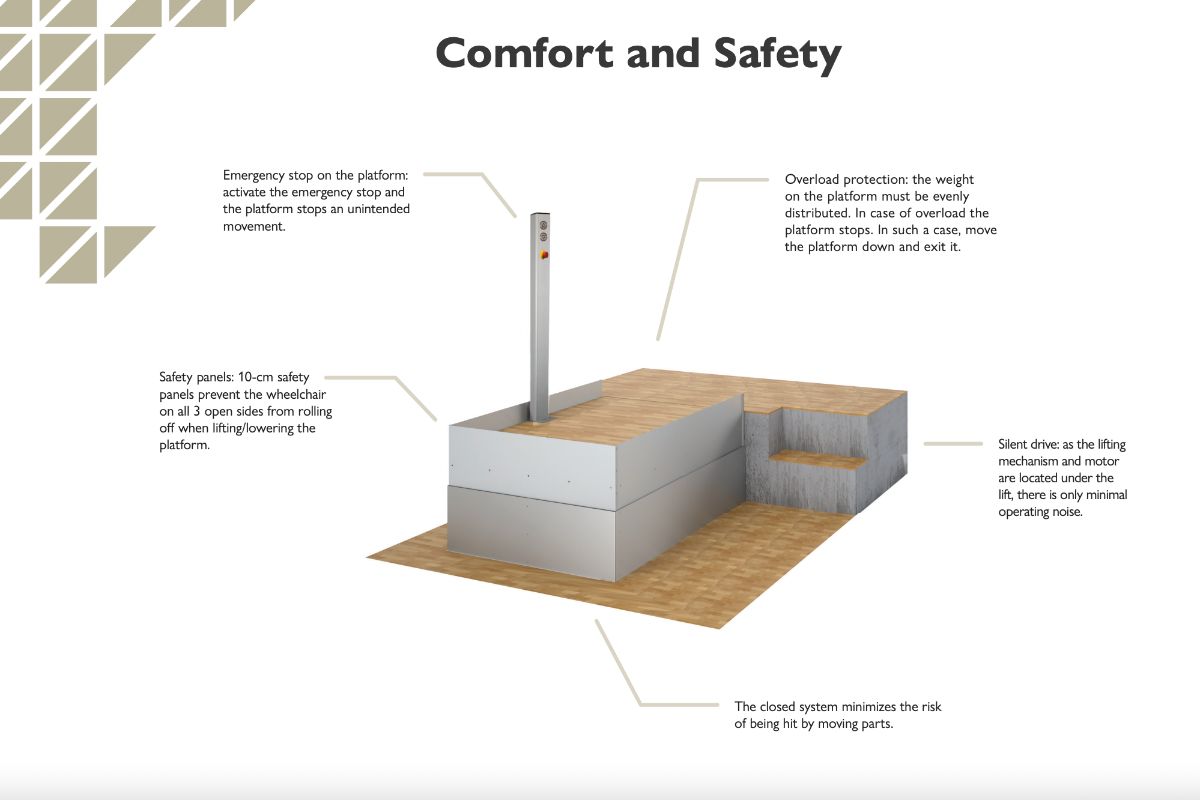 Comfort and Safety

Emergency stop on the platform: activate the emergency stop and the platform stops an unintended movement.

Overload protection: the weight on the platform must be evenly distributed. In case of overload the platform stops. In such a case, move the platform down and exit it.

Safety panels: 10-cm safety panels prevent the wheelchair on all 3 open sides from rolling off when lifting/lowering the platform.

Silent drive: as the lifting mechanism and motor are located under the lift, there is only minimal operating noise.

The closed system minimizes the risk of being hit by moving parts.