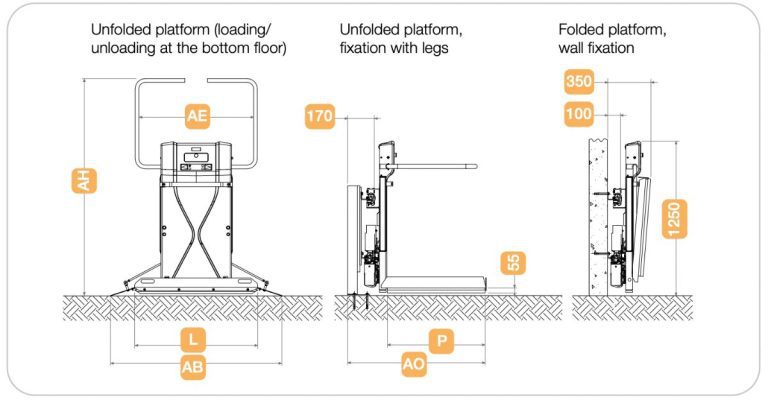 Unfolded platform (loading/ unloading at the bottom floor)

AE

AH

L

AB

Unfolded platform, fixation with legs

170

55

P

AO

Folded platform, wall fixation

350

100

1250