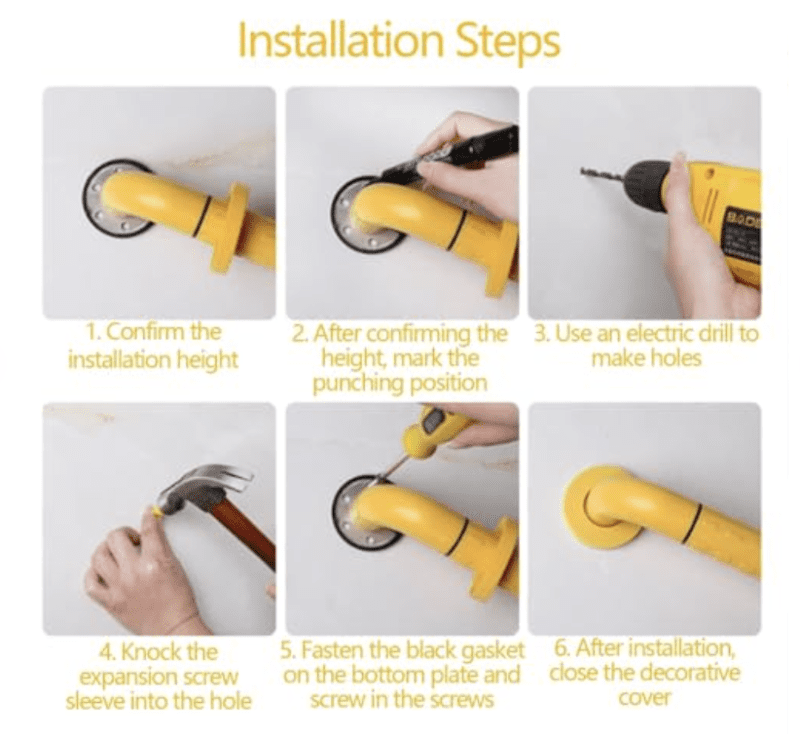 Installation Steps

1. Confirm the installation height

2. After confirming the height, mark the punching position

3. Use an electric drill to make holes

4. Knock the expansion screw sleeve into the hole

5. Fasten the black gasket on the bottom plate and screw in the screws

6. After installation, close the decorative cover